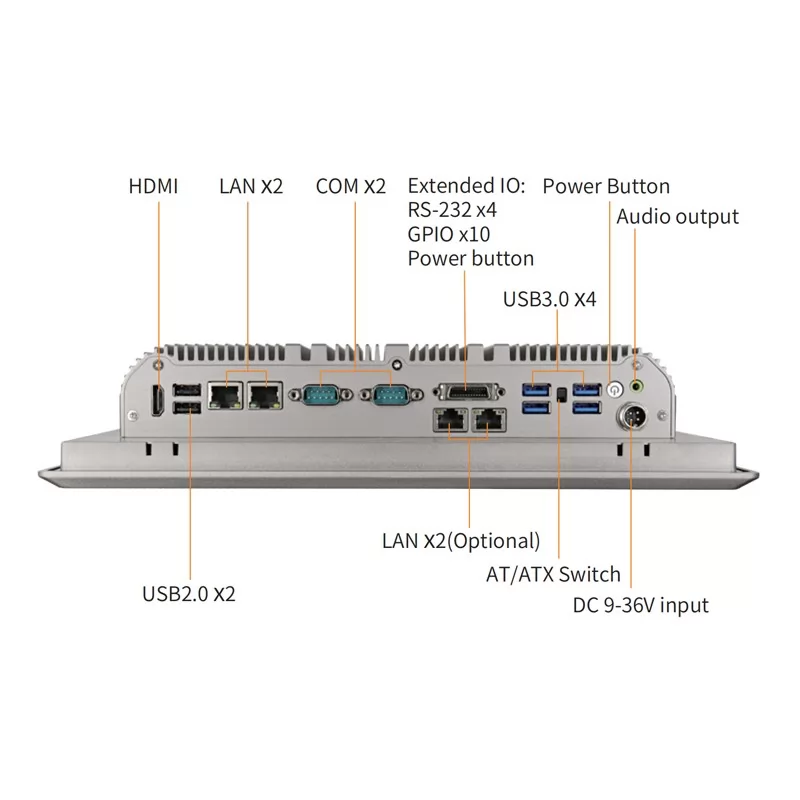 HDMI

LAN X2

COM X2

Extended IO:
RS-232 x4
GPIO x10
Power button

Power Button

Audio output

USB3.0 X4

LAN X2(Optional)

AT/ATX Switch

USB2.0 X2

DC 9-36V input