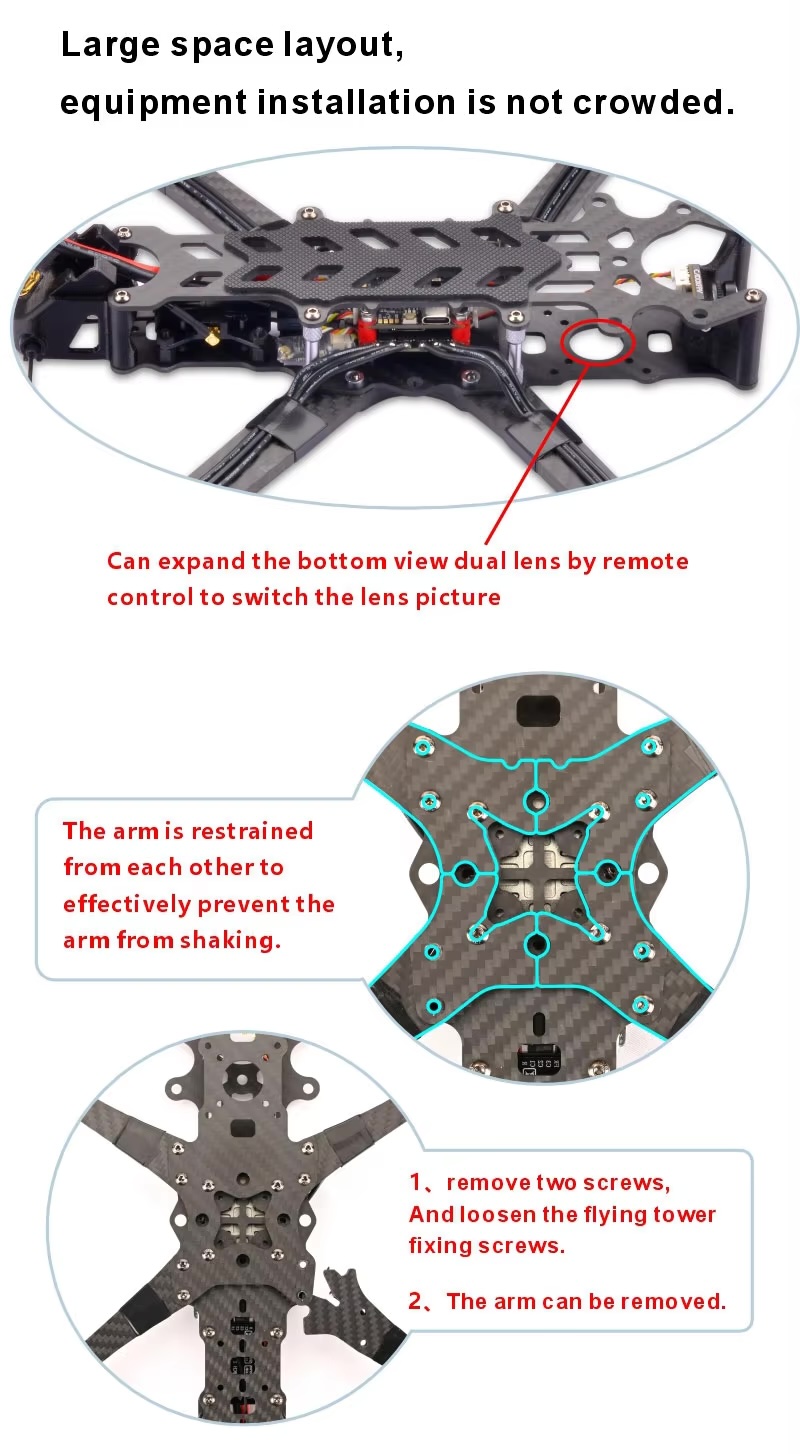 Large space layout,
equipment installation is not crowded.

Can expand the bottom view dual lens by remote control to switch the lens picture

The arm is restrained from each other to effectively prevent the arm from shaking.

1、remove two screws, And loosen the flying tower fixing screws.

2、The arm can be removed.