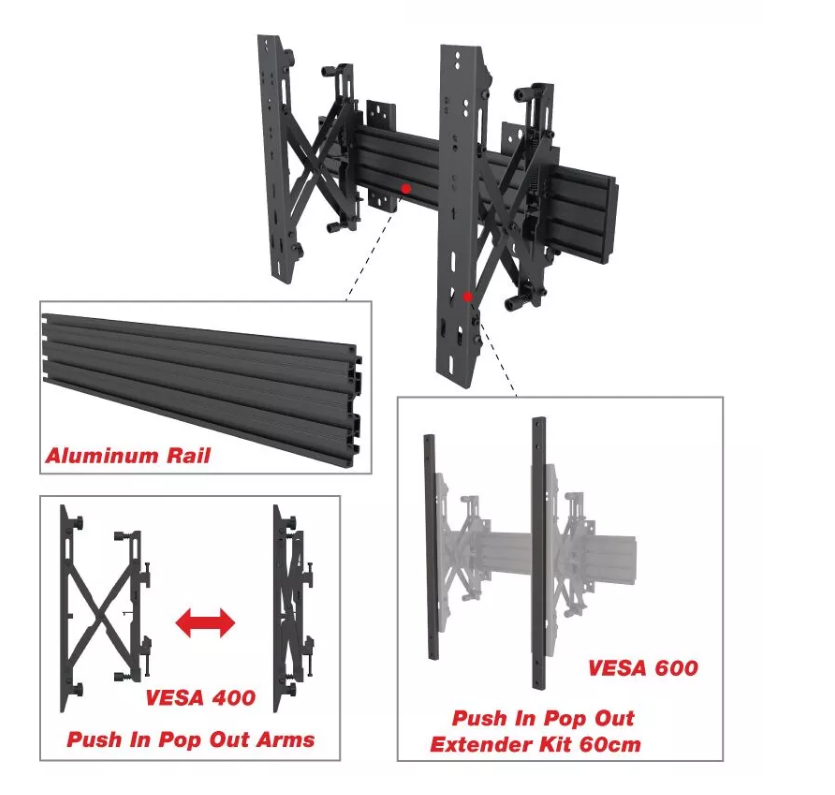 Aluminum Rail

VESA 400

Push In Pop Out Arms

VESA 600

Push In Pop Out Extender Kit 60cm