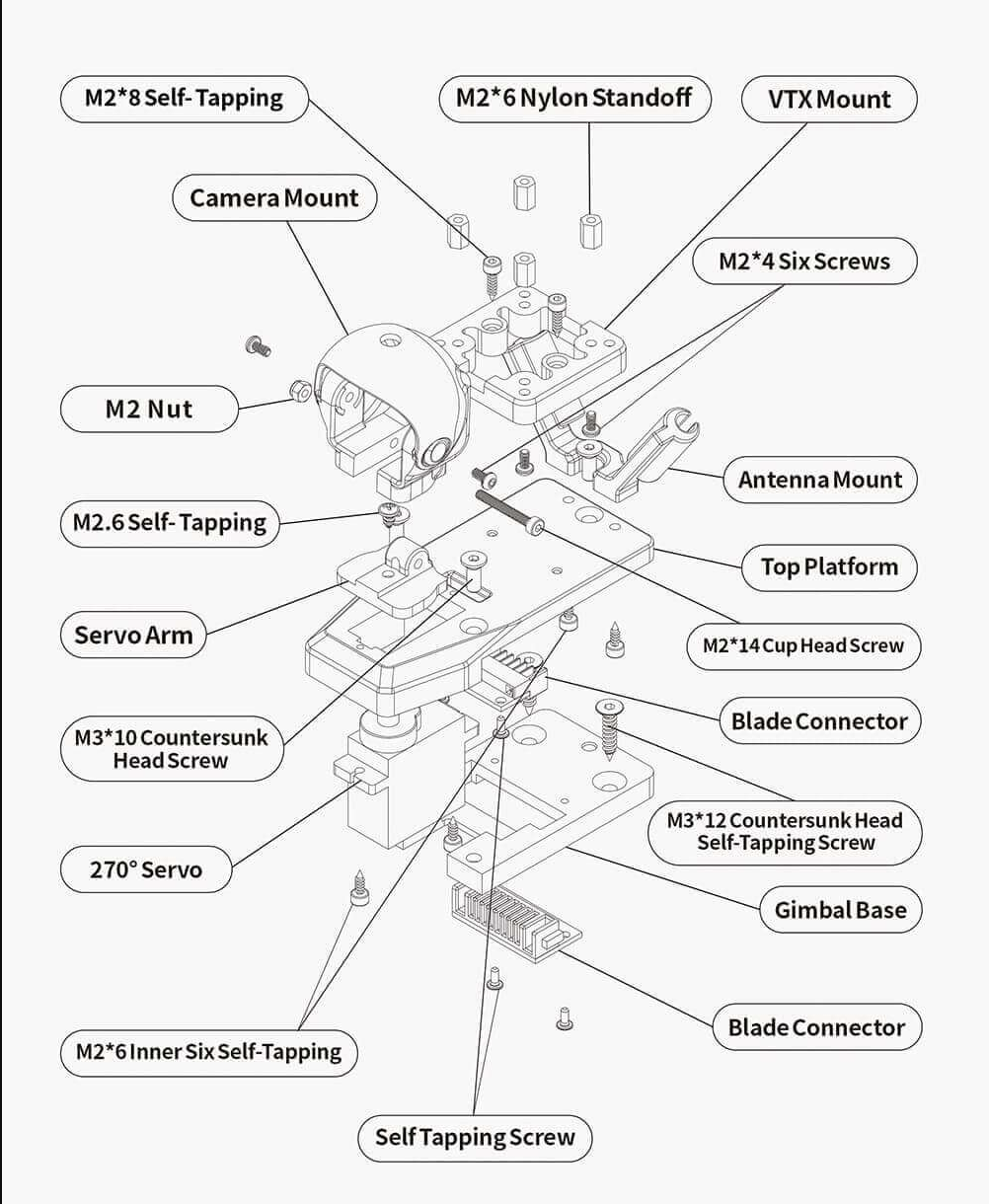 M2*8 Self- Tapping

M2*6 Nylon Standoff

VTX Mount

Camera Mount

M2*4 Six Screws

M2 Nut

Antenna Mount

M2.6 Self- Tapping

Top Platform

Servo Arm

M2*14 Cup Head Screw

Blade Connector

M3*10 Countersunk Head Screw

M3*12 Countersunk Head Self-Tapping Screw

270° Servo

Gimbal Base

Blade Connector

M2*6 Inner Six Self-Tapping

Self Tapping Screw