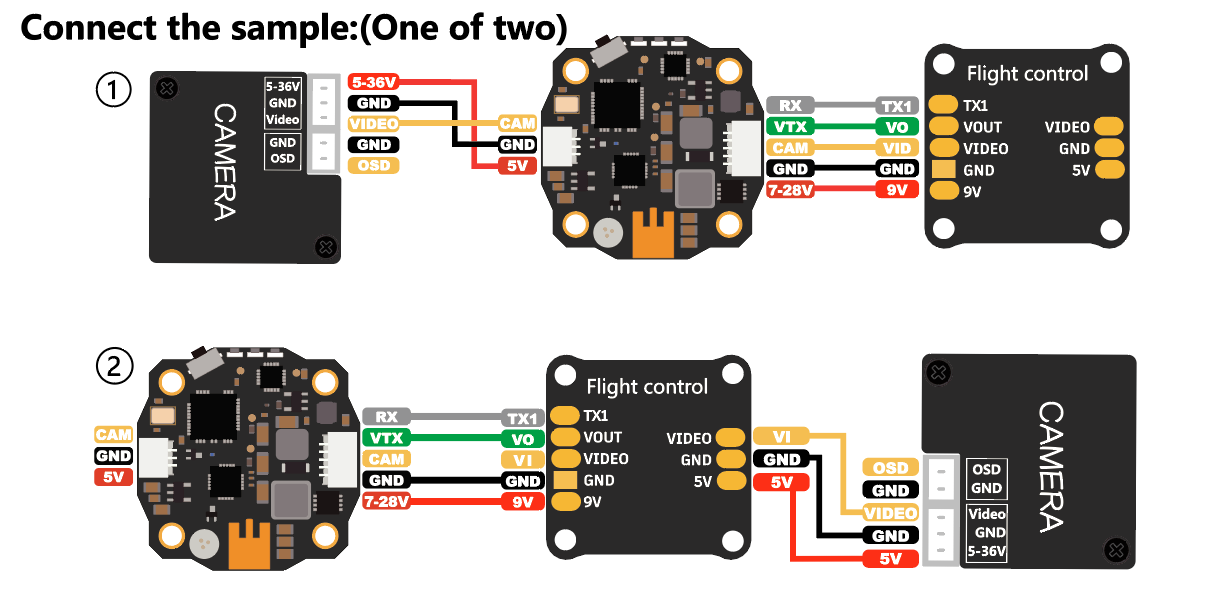 Connect the sample:(One of two)

①

CAMERA

5-36V
GND
Video

GND
OSD

5-36V
GND
VIDEO
GND
OSD

CAM
GND
5V

RX
VTX
CAM
GND
7-28V

TX1
VO
VID
GND
9V

Flight control

TX1
VOUT
VIDEO
GND
9V

VIDEO
GND
5V

②

CAM
GND
5V

RX
VTX
CAM
GND
7-28V

TX1
VO
VI
GND
9V

Flight control

TX1
VOUT
VIDEO
GND
9V

VIDEO
GND
5V

VI
GND
5V

OSD
GND
VIDEO
GND
5V

OSD
GND

Video
GND
5-36V

CAMERA