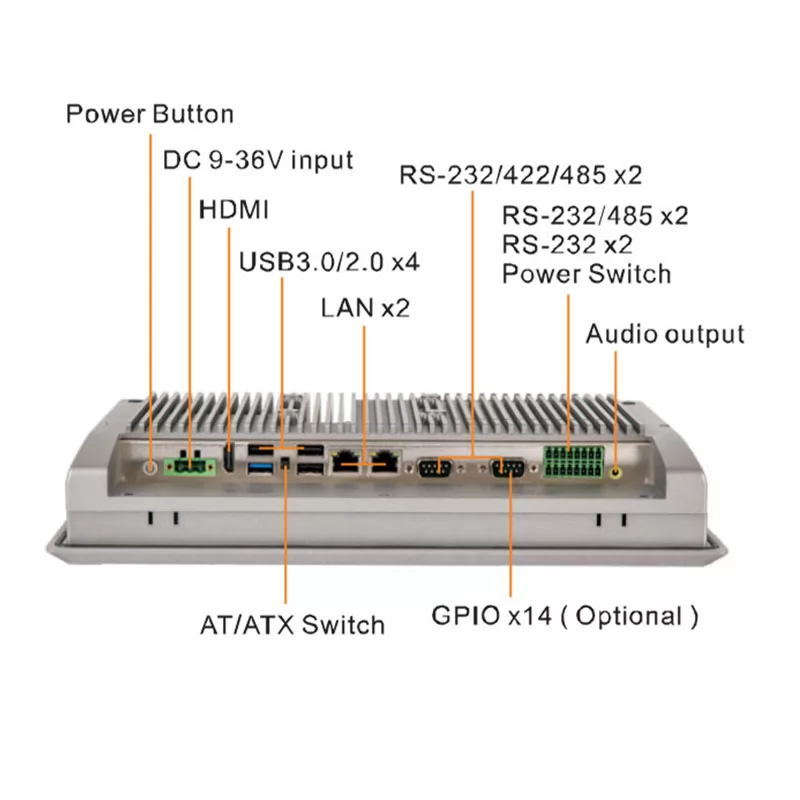 Power Button
DC 9-36V input
HDMI
USB3.0/2.0 x4
LAN x2
RS-232/422/485 x2
RS-232/485 x2
RS-232 x2
Power Switch
Audio output
AT/ATX Switch
GPIO x14 ( Optional )